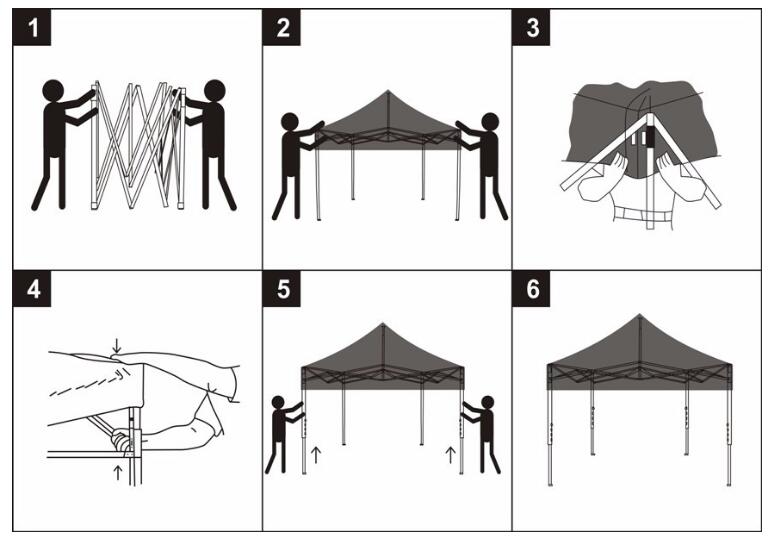 1

2

3

4

5

6