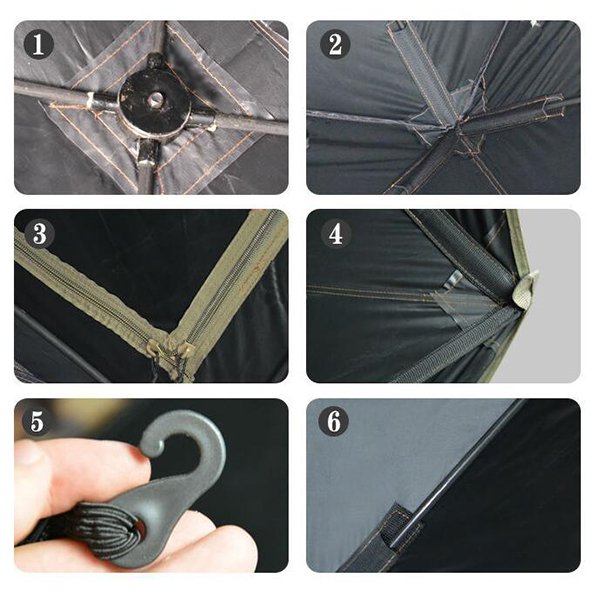 1

2

3

4

5

6